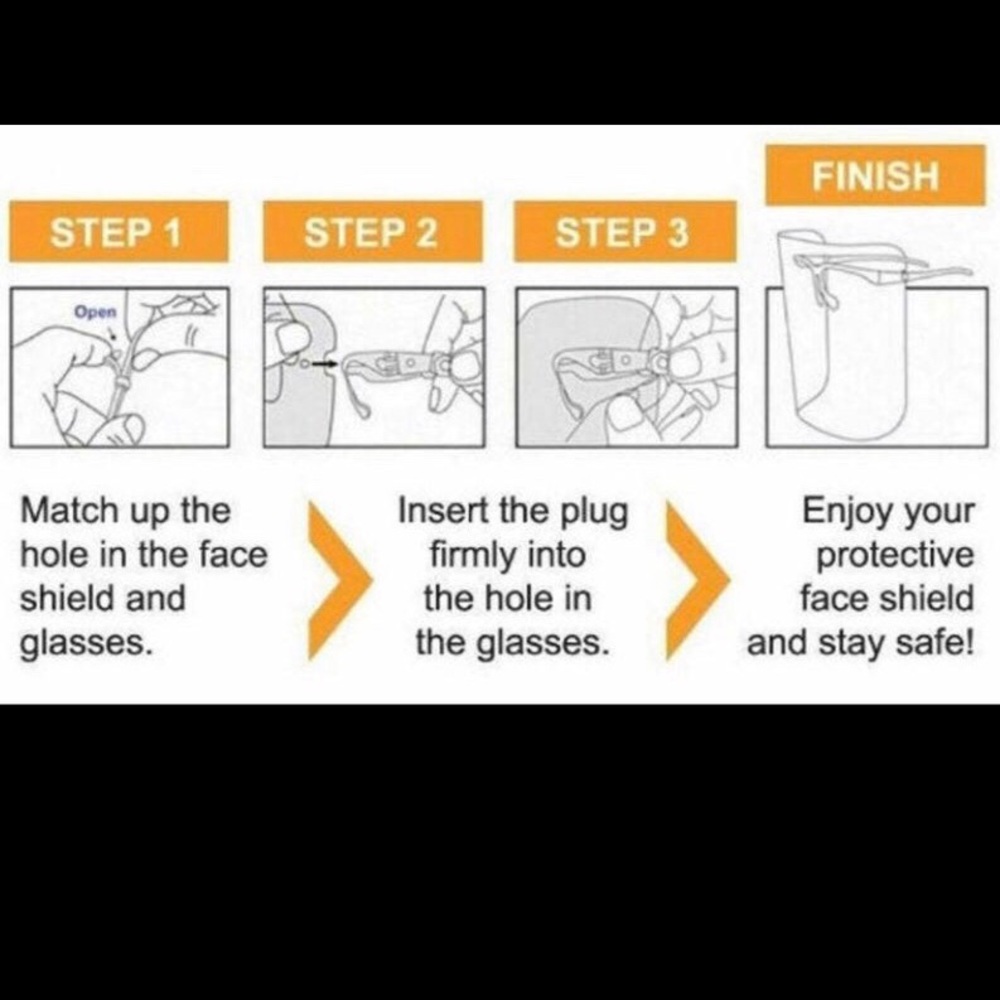 STEP 1

STEP 2

STEP 3

FINISH

Open

Match up the hole in the face shield and glasses.

Insert the plug firmly into the hole in the glasses.

Enjoy your protective face shield and stay safe!